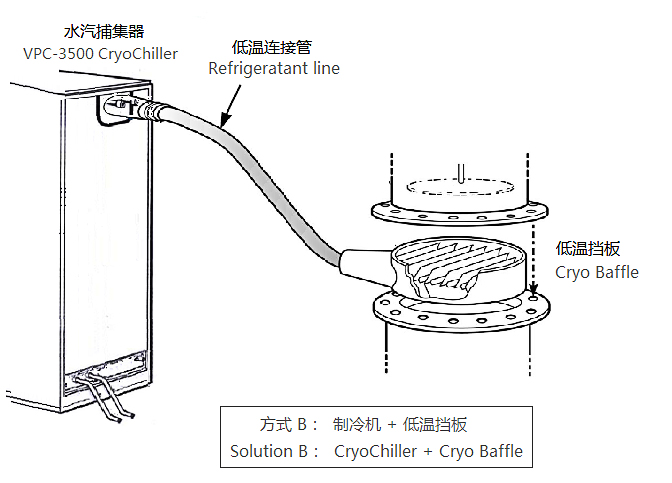 水汽捕集器
VPC-3500 CryoChiller

低温连接管
Refrigeratant line

低温挡板
Cryo Baffle

方式 B： 制冷机 + 低温挡板
Solution B： CryoChiller + Cryo Baffle